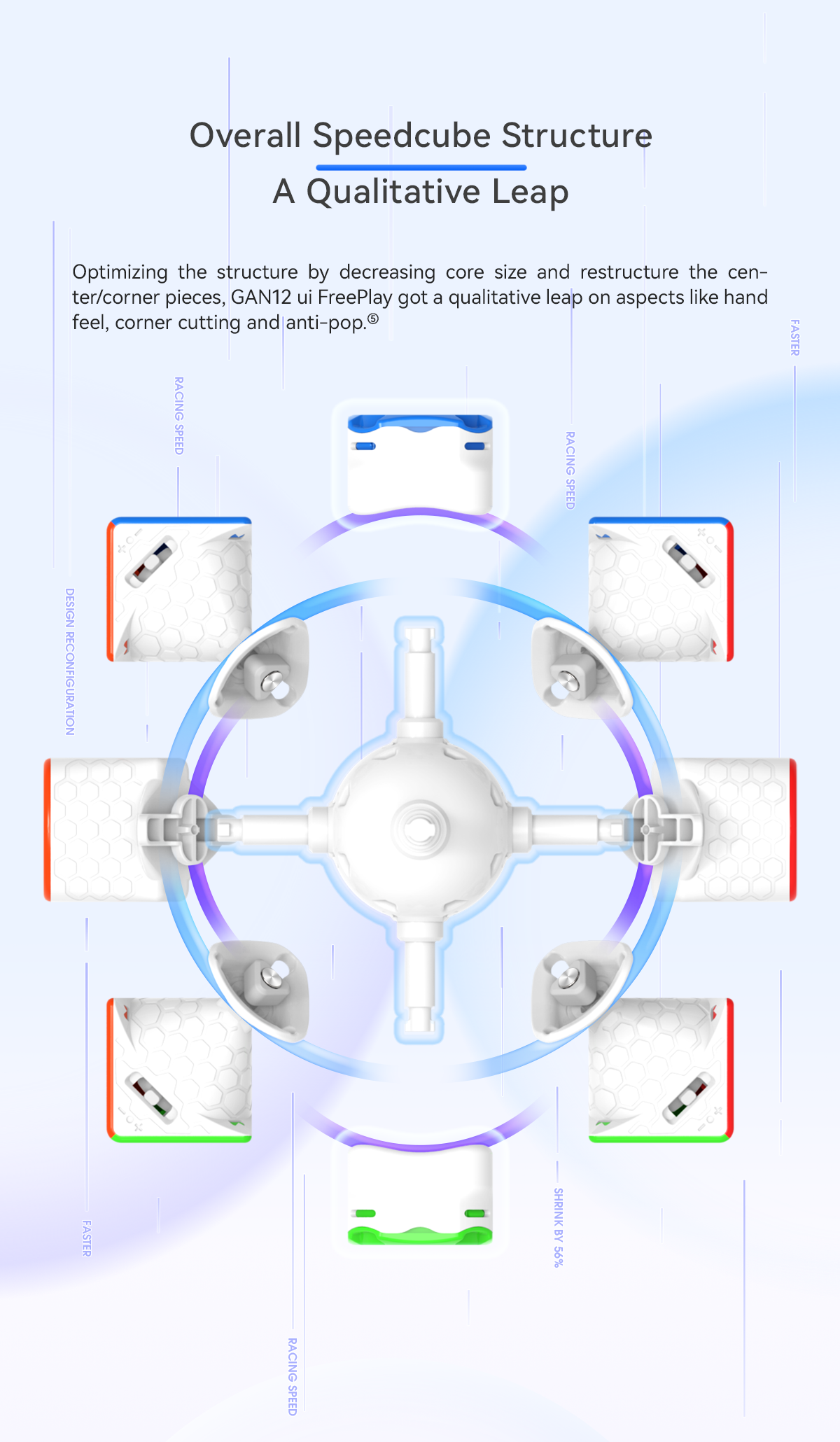 Overall Speedcube Structure
A Qualitative Leap

Optimizing the structure by decreasing core size and restructure the center/corner pieces, GAN12 ui FreePlay got a qualitative leap on aspects like hand feel, corner cutting and anti-pop.⑤

FASTER

RACING SPEED

RACING SPEED

DESIGN RECONFIGURATION

FASTER

SHRINK BY 56%

RACING SPEED